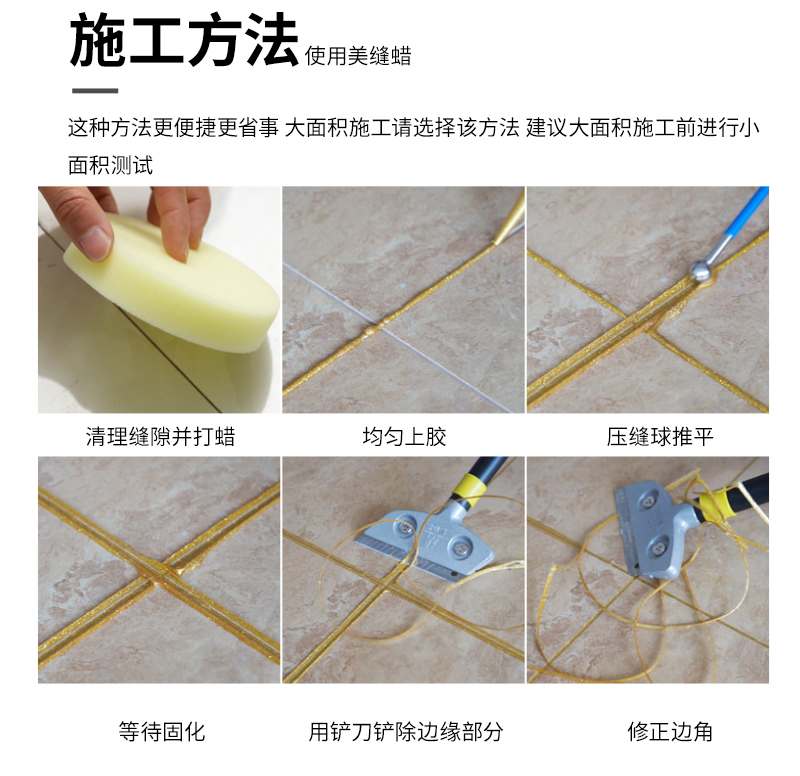 施工方法 使用美缝蜡

这种方法更便捷更省事 大面积施工请选择该方法 建议大面积施工前进行小面积测试

清理缝隙并打蜡

均匀上胶

压缝球推平

等待固化

用铲刀铲除边缘部分

修正边角